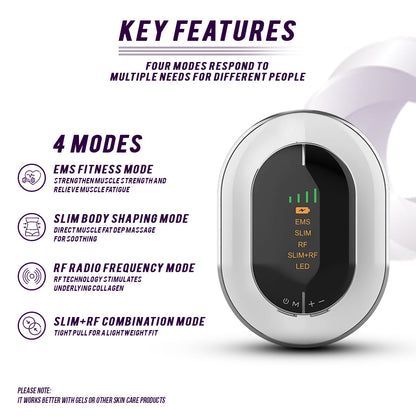 KEY FEATURES

FOUR MODES RESPOND TO MULTIPLE NEEDS FOR DIFFERENT PEOPLE

4 MODES

EMS FITNESS MODE
STRENGTHEN MUSCLE STRENGTH AND RELIEVE MUSCLE FATIGUE

SLIM BODY SHAPING MODE
DIRECT MUSCLE FAT DEP MASSAGE FOR SOOTHING

RF RADIO FREQUENCY MODE
RF TECHNOLOGY STIMULATES UNDERLYING COLLAGEN

SLIM+RF COMBINATION MODE
TIGHT PULL FOR A LIGHTWEIGHT FIT

EMS
SLIM
RF
SLIM+RF
LED

M + −

PLEASE NOTE:
IT WORKS BETTER WITH GELS OR OTHER SKIN CARE PRODUCTS