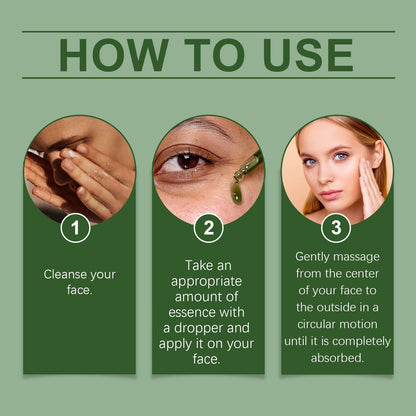 HOW TO USE

1

Cleanse your face.

2

Take an appropriate amount of essence with a dropper and apply it on your face.

3

Gently massage from the center of your face to the outside in a circular motion until it is completely absorbed.