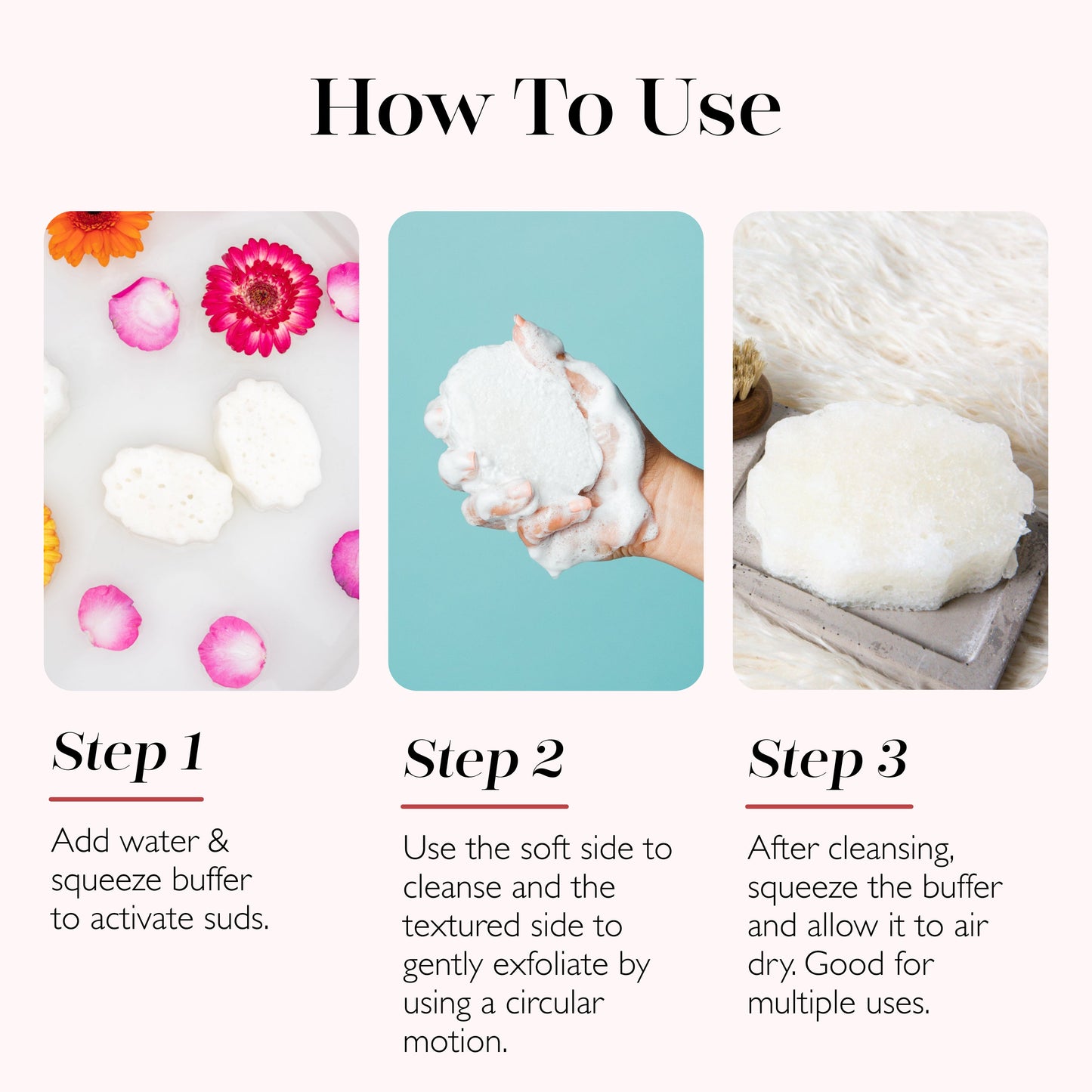 How To Use

Step 1

Add water & squeeze buffer to activate suds.

Step 2

Use the soft side to cleanse and the textured side to gently exfoliate by using a circular motion.

Step 3

After cleansing, squeeze the buffer and allow it to air dry. Good for multiple uses.