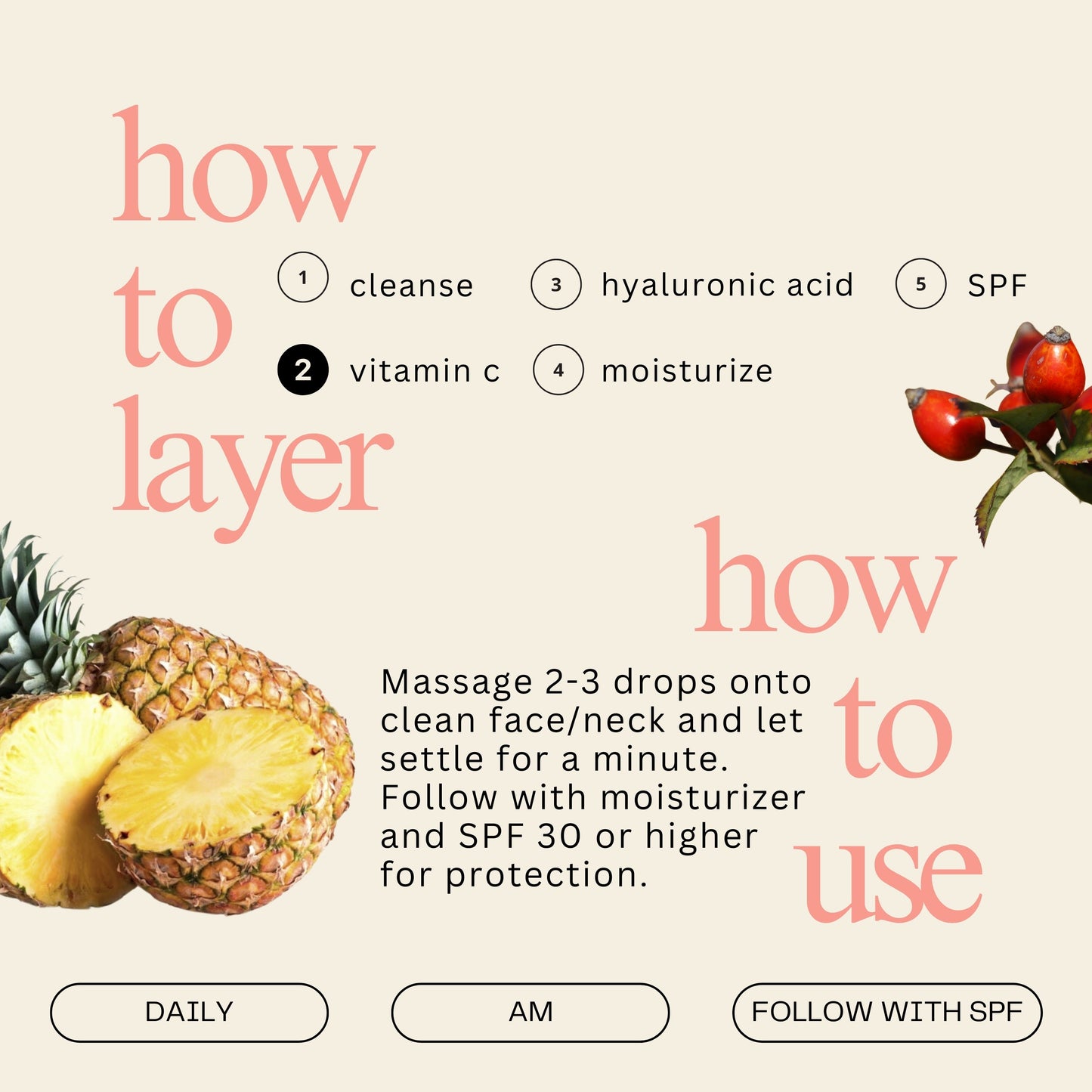 how to layer

1 cleanse
2 vitamin c
3 hyaluronic acid
4 moisturize
5 SPF

how to use

Massage 2-3 drops onto clean face/neck and let settle for a minute. Follow with moisturizer and SPF 30 or higher for protection.

DAILY

AM

FOLLOW WITH SPF