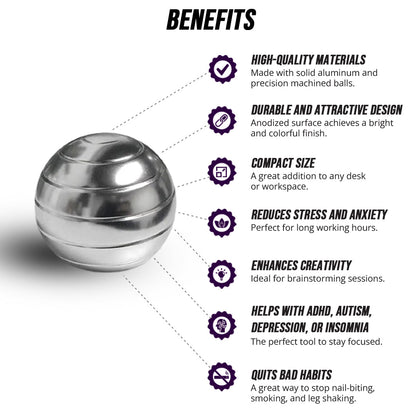 BENEFITS

HIGH-QUALITY MATERIALS
Made with solid aluminum and precision machined balls.

DURABLE AND ATTRACTIVE DESIGN
Anodized surface achieves a bright and colorful finish.

COMPACT SIZE
A great addition to any desk or workspace.

REDUCES STRESS AND ANXIETY
Perfect for long working hours.

ENHANCES CREATIVITY
Ideal for brainstorming sessions.

HELPS WITH ADHD, AUTISM, DEPRESSION, OR INSOMNIA
The perfect tool to stay focused.

QUITS BAD HABITS
A great way to stop nail-biting, smoking, and leg shaking.